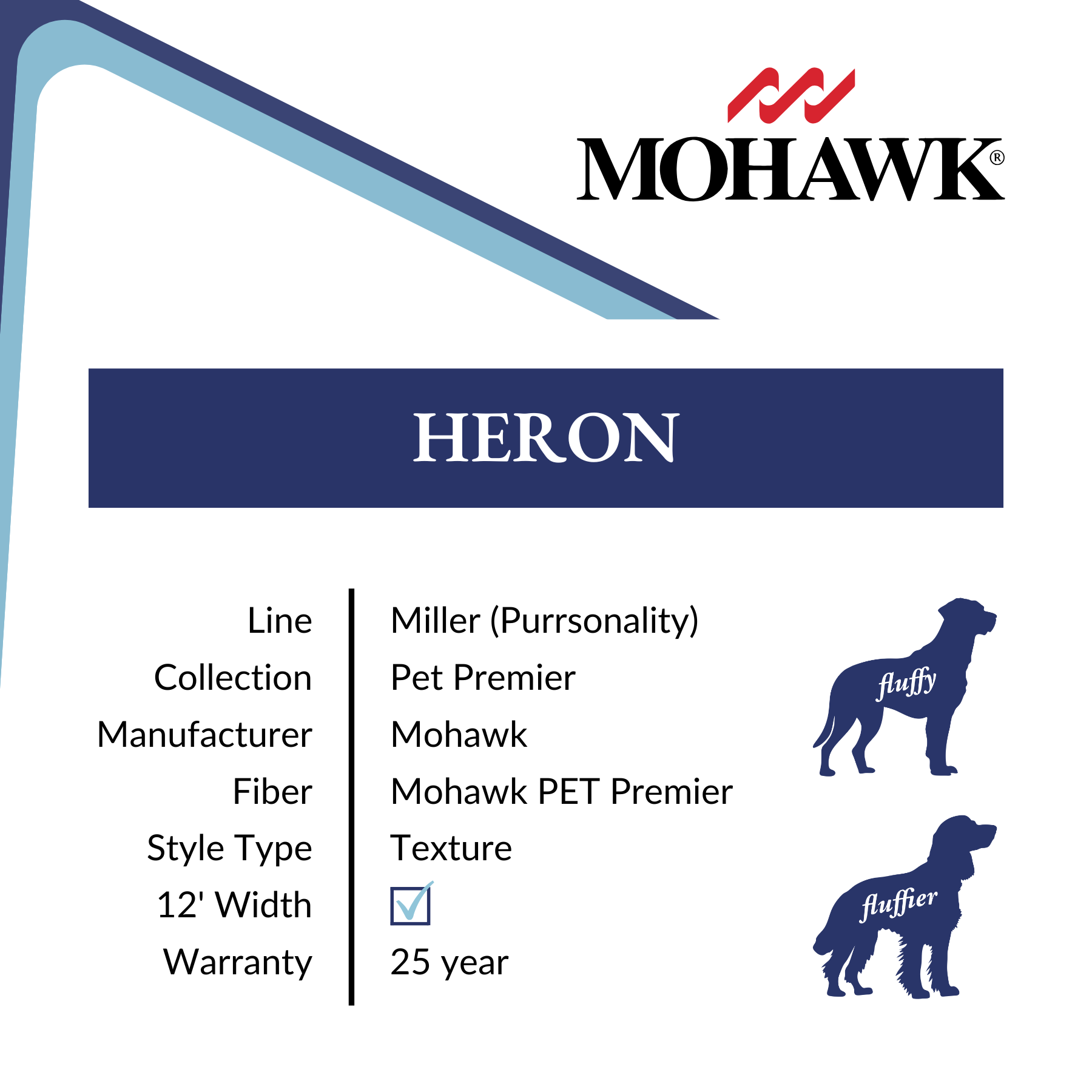 MOHAWK®

HERON

| Line | Miller (Purrsonality) |
|---|---|
| Collection | Pet Premier |
| Manufacturer | Mohawk |
| Fiber | Mohawk PET Premier |
| Style Type | Texture |
| 12' Width | ☑ |
| Warranty | 25 year |

fluffy

fluffier