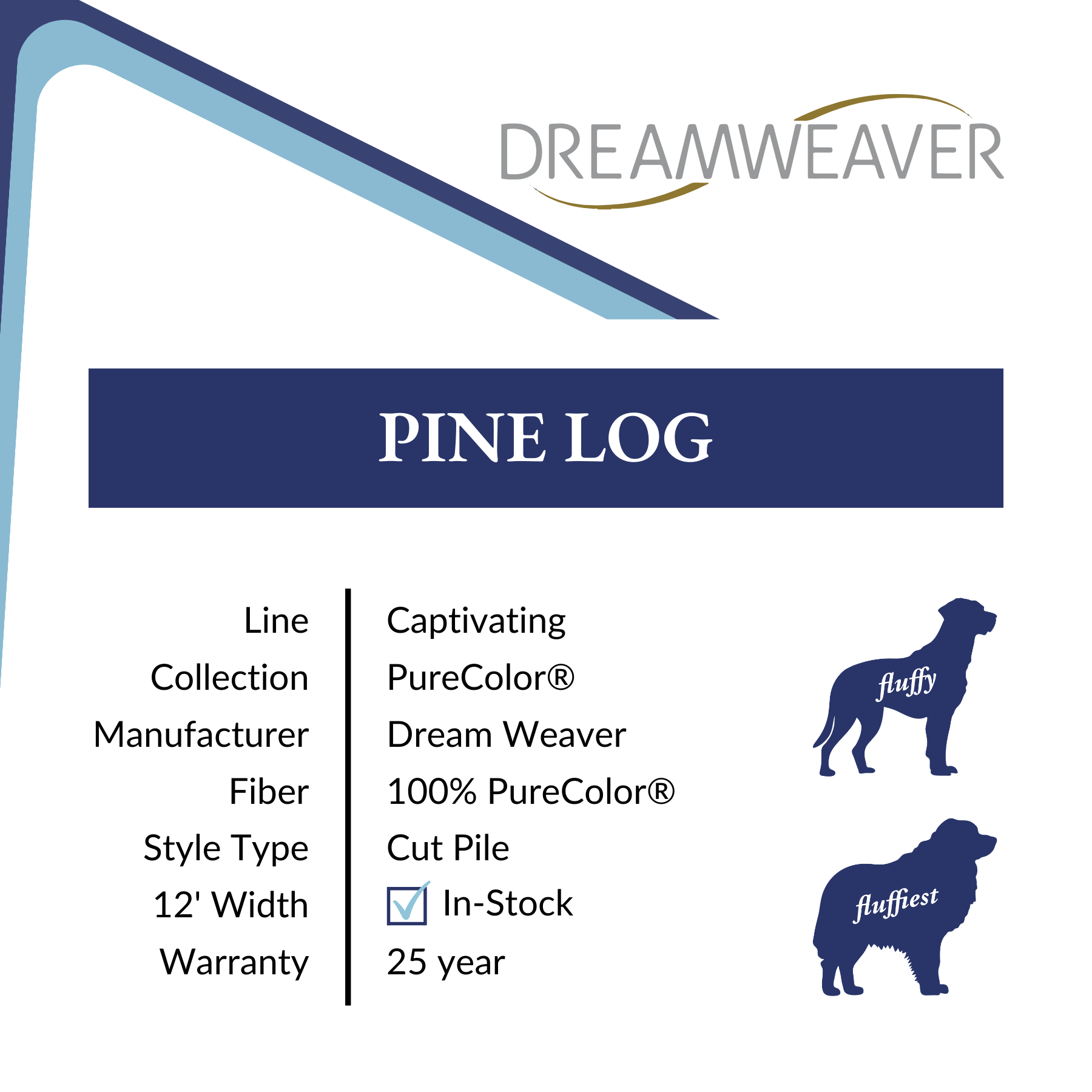 DREAMWEAVER

PINE LOG

| Line | Captivating |
|---|---|
| Collection | PureColor® |
| Manufacturer | Dream Weaver |
| Fiber | 100% PureColor® |
| Style Type | Cut Pile |
| 12' Width | In-Stock |
| Warranty | 25 year |

fluffy

fluffiest